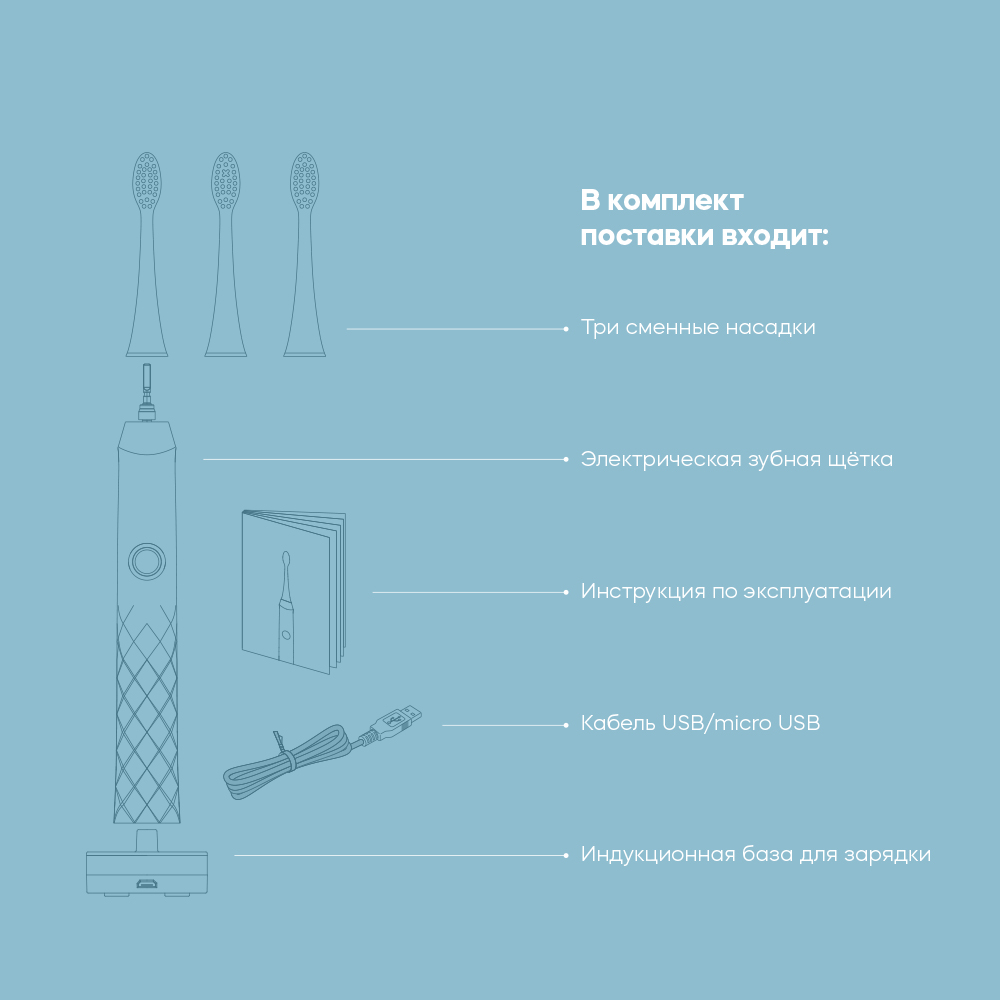 В комплект поставки входит:

Три сменные насадки

Электрическая зубная щётка

Инструкция по эксплуатации

Кабель USB/micro USB

Индукционная база для зарядки